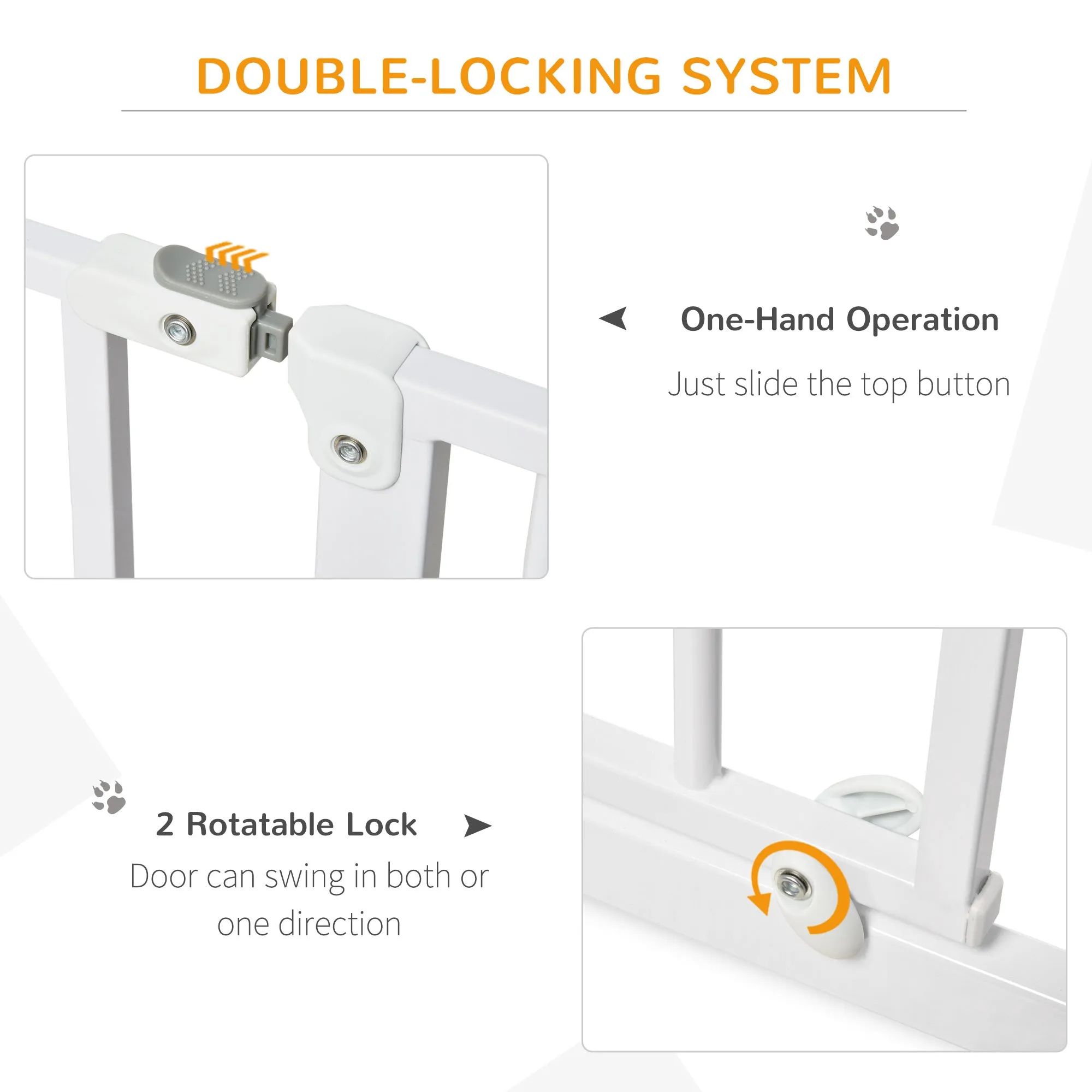 DOUBLE-LOCKING SYSTEM

One-Hand Operation

Just slide the top button

2 Rotatable Lock

Door can swing in both or one direction